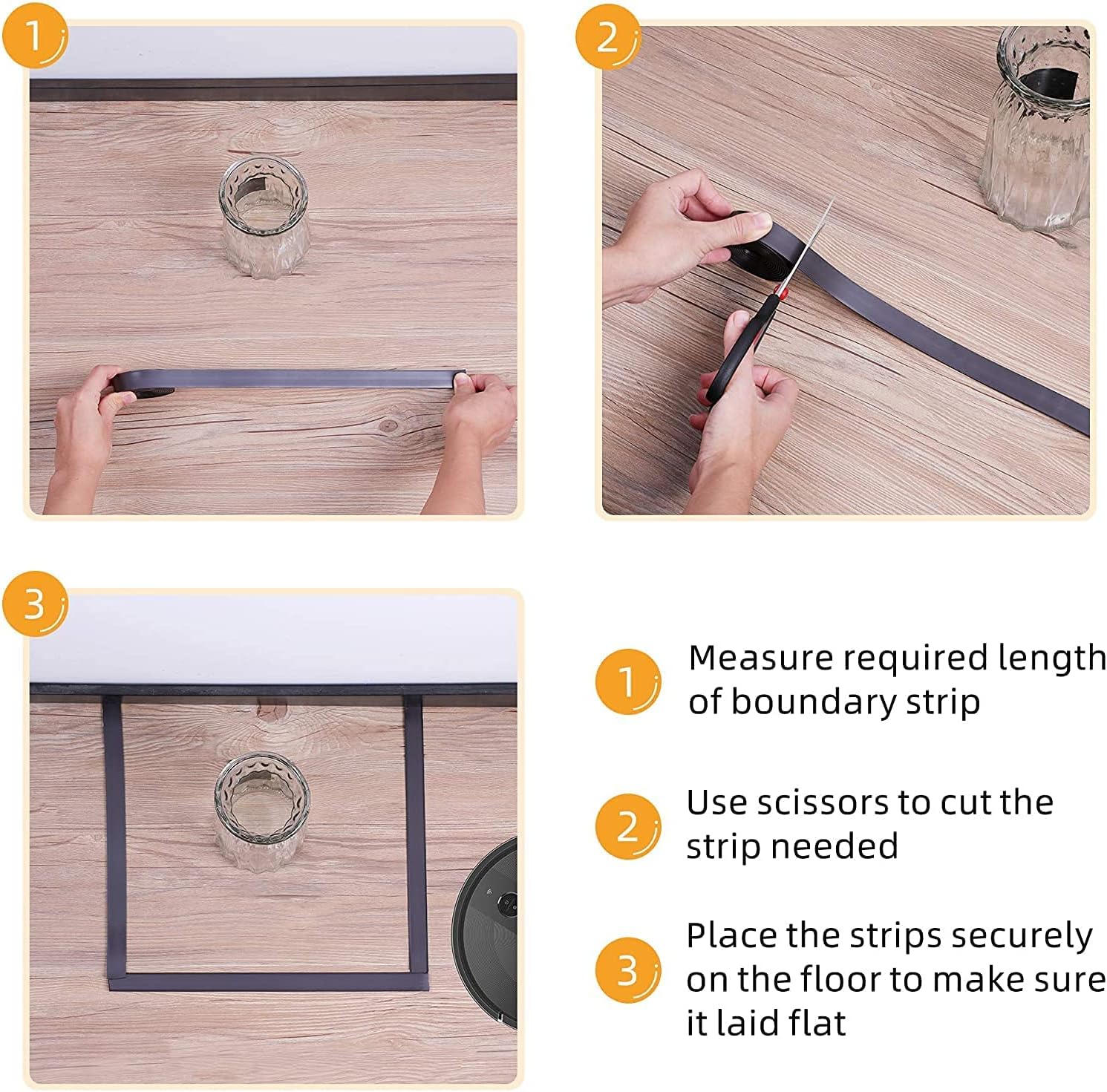 1

2

3

1 Measure required length of boundary strip

2 Use scissors to cut the strip needed

3 Place the strips securely on the floor to make sure it laid flat